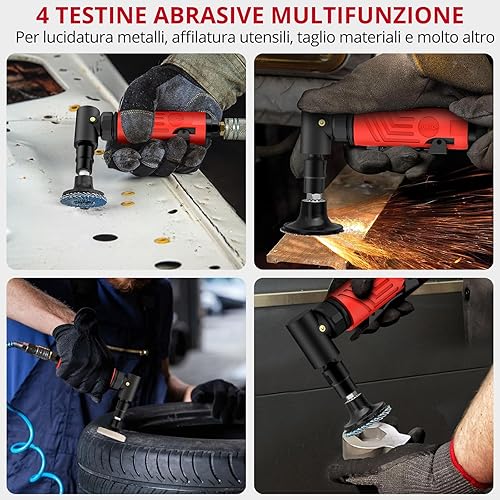 4 TESTINE ABRASIVE MULTIFUNZIONE
Per lucidatura metalli, affilatura utensili, taglio materiali e molto altro