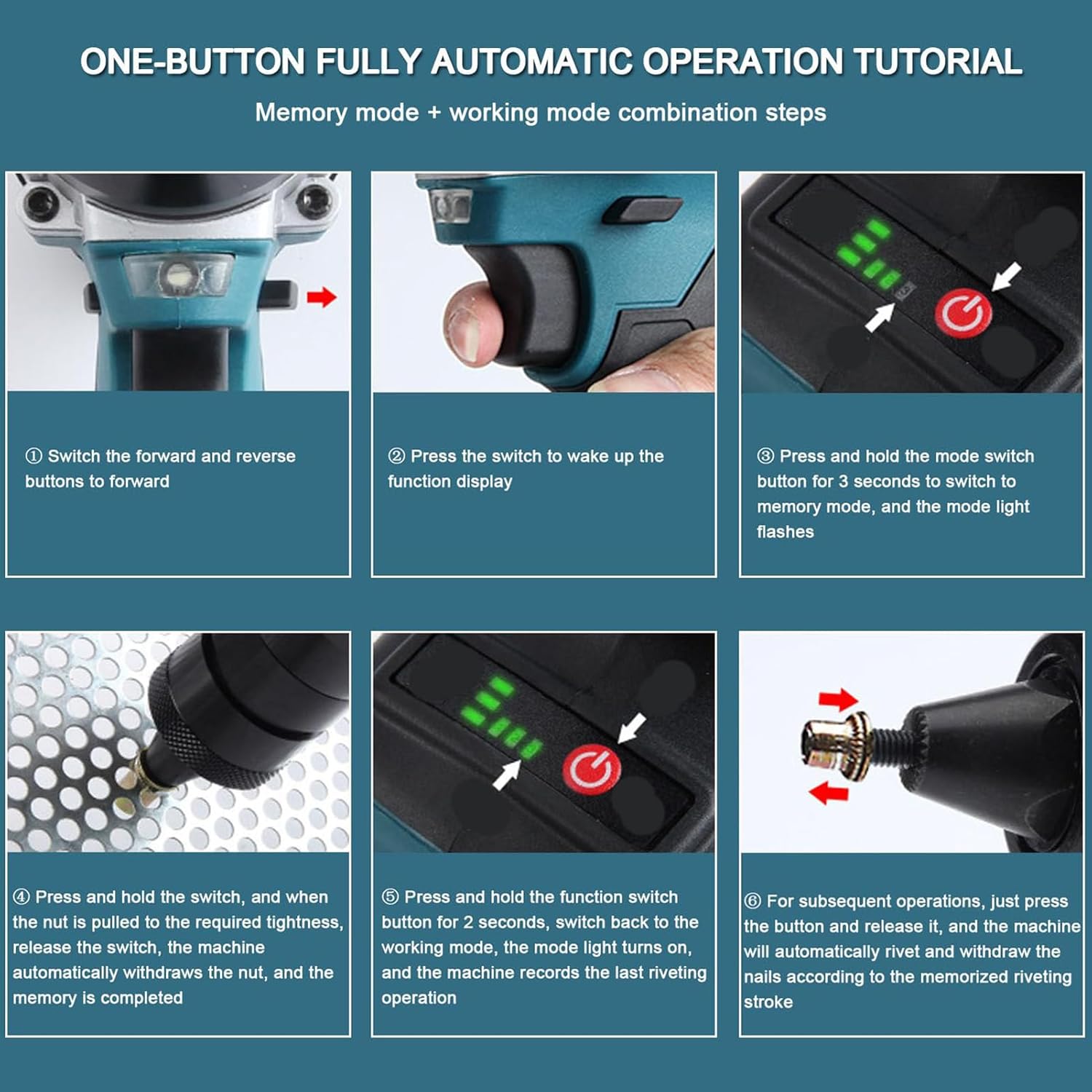 ONE-BUTTON FULLY AUTOMATIC OPERATION TUTORIAL

Memory mode + working mode combination steps

① Switch the forward and reverse buttons to forward

② Press the switch to wake up the function display

③ Press and hold the mode switch button for 3 seconds to switch to memory mode, and the mode light flashes

④ Press and hold the switch, and when the nut is pulled to the required tightness, release the switch, the machine automatically withdraws the nut, and the memory is completed

⑤ Press and hold the function switch button for 2 seconds, switch back to the working mode, the mode light turns on, and the machine records the last riveting operation

⑥ For subsequent operations, just press the button and release it, and the machine will automatically rivet and withdraw the nails according to the memorized riveting stroke