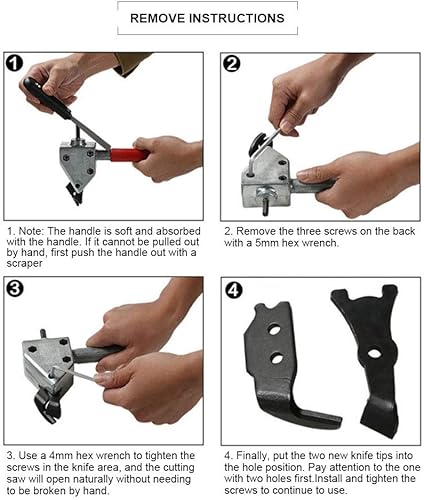 REMOVE INSTRUCTIONS

1

1. Note: The handle is soft and absorbed with the handle. If it cannot be pulled out by hand, first push the handle out with a scraper

2

2. Remove the three screws on the back with a 5mm hex wrench.

3

3. Use a 4mm hex wrench to tighten the screws in the knife area, and the cutting saw will open naturally without needing to be broken by hand.

4

4. Finally, put the two new knife tips into the hole position. Pay attention to the one with two holes first.Install and tighten the screws to continue to use.