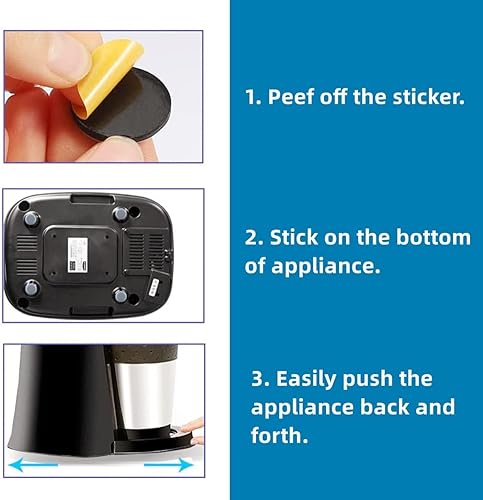 1. Peef off the sticker.

2. Stick on the bottom of appliance.

3. Easily push the appliance back and forth.