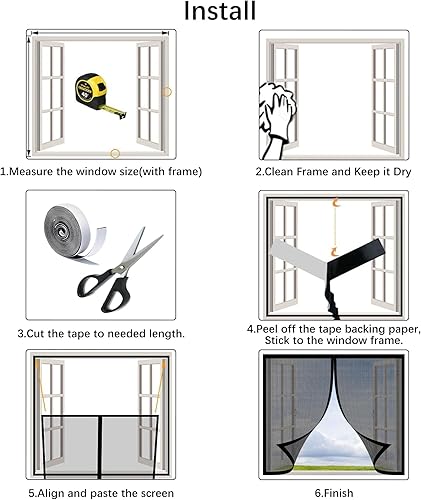 Install

1.Measure the window size(with frame)

2.Clean Frame and Keep it Dry

3.Cut the tape to needed length.

4.Peel off the tape backing paper, Stick to the window frame.

5.Align and paste the screen

6.Finish