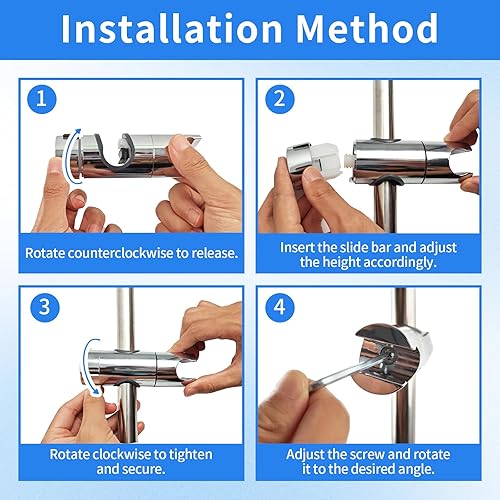 Installation Method

1

Rotate counterclockwise to release.

2

Insert the slide bar and adjust the height accordingly.

3

Rotate clockwise to tighten and secure.

4

Adjust the screw and rotate it to the desired angle.