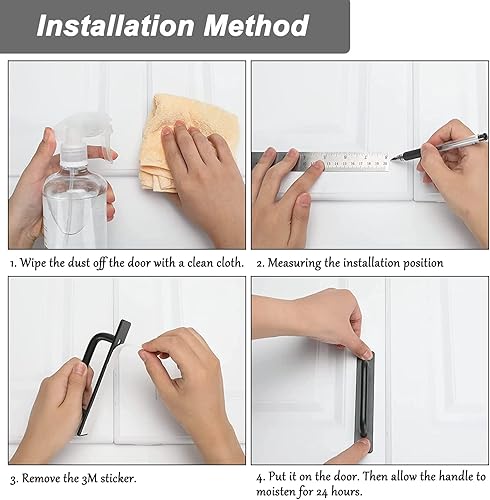 Installation Method

1. Wipe the dust off the door with a clean cloth.

2. Measuring the installation position

3. Remove the 3M sticker.

4. Put it on the door. Then allow the handle to moisten for 24 hours.