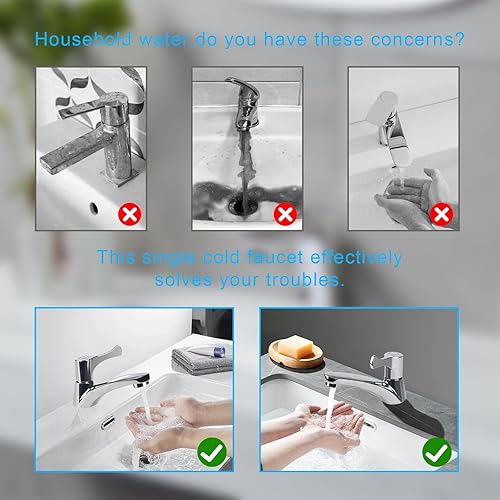 Household water,do you have these concerns?

This single cold faucet effectively solves your troubles.