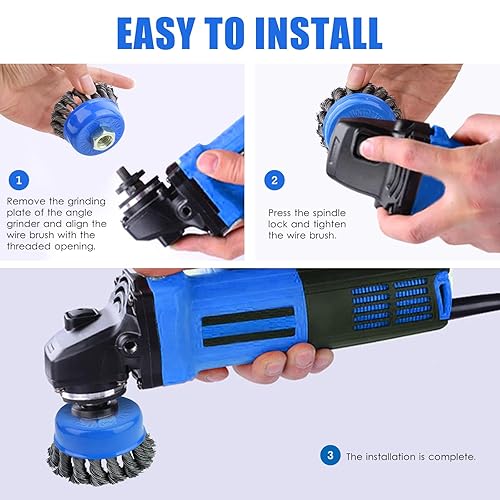 EASY TO INSTALL

1

Remove the grinding plate of the angle grinder and align the wire brush with the threaded opening.

2

Press the spindle lock and tighten the wire brush.

3 The installation is complete.