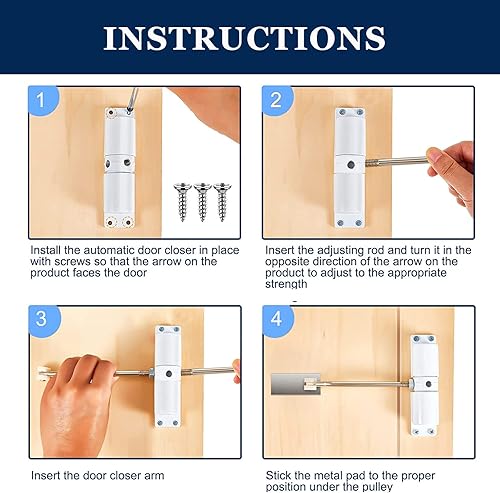 INSTRUCTIONS

1

Install the automatic door closer in place with screws so that the arrow on the product faces the door

2

Insert the adjusting rod and turn it in the opposite direction of the arrow on the product to adjust to the appropriate strength

3

Insert the door closer arm

4

Stick the metal pad to the proper position under the pulley