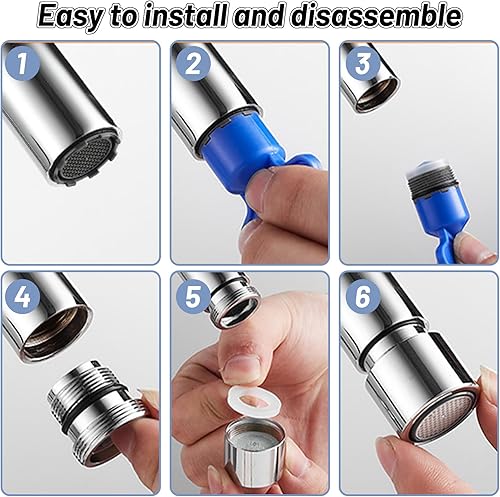 Easy to install and disassemble

1

2

3

4

5

6