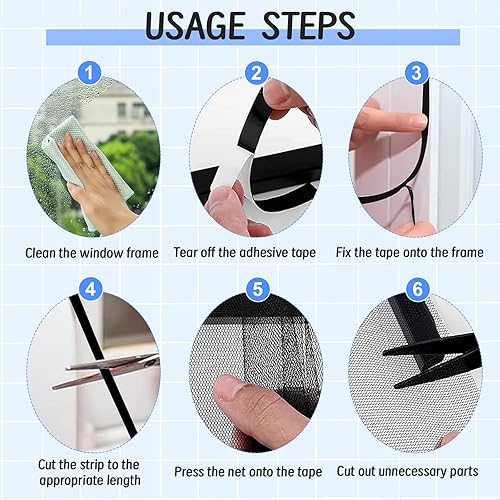 USAGE STEPS

1
Clean the window frame

2
Tear off the adhesive tape

3
Fix the tape onto the frame

4
Cut the strip to the appropriate length

5
Press the net onto the tape

6
Cut out unnecessary parts