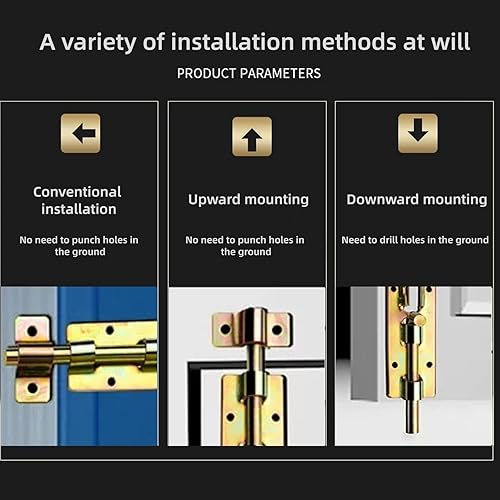 A variety of installation methods at will

PRODUCT PARAMETERS

Conventional installation

No need to punch holes in the ground

Upward mounting

No need to punch holes in the ground

Downward mounting

Need to drill holes in the ground