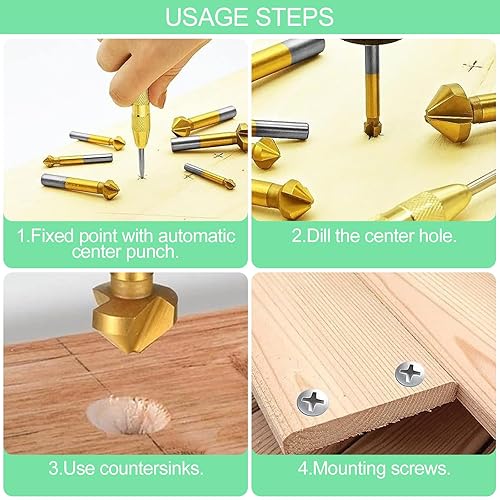 USAGE STEPS

1.Fixed point with automatic center punch.

2.Dill the center hole.

3.Use countersinks.

4.Mounting screws.