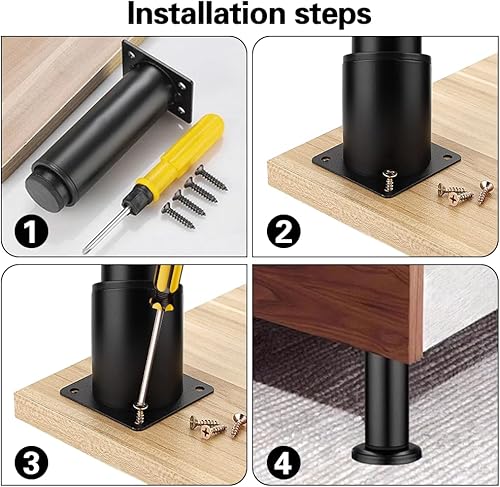 Installation steps

1

2

3

4