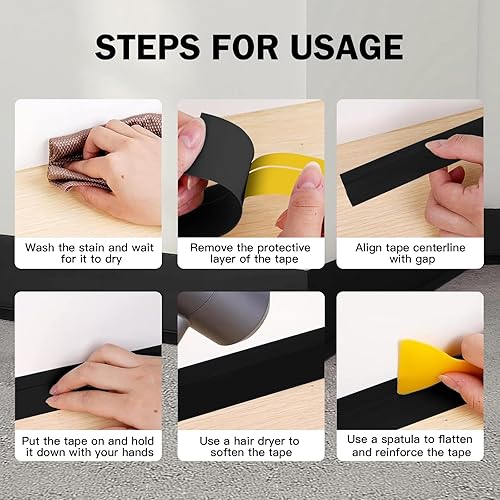 STEPS FOR USAGE

Wash the stain and wait for it to dry

Remove the protective layer of the tape

Align tape centerline with gap

Put the tape on and hold it down with your hands

Use a hair dryer to soften the tape

Use a spatula to flatten and reinforce the tape