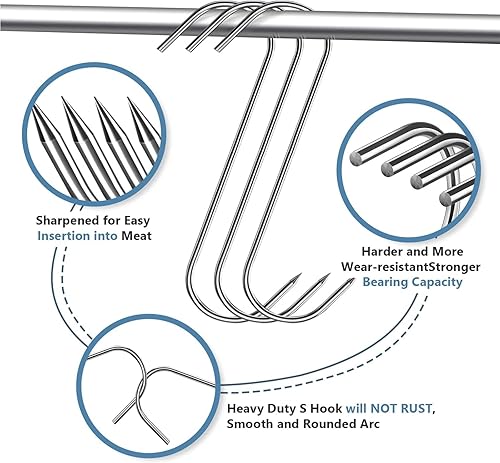 Sharpened for Easy
Insertion into Meat

Harder and More
Wear-resistantStronger
Bearing Capacity

Heavy Duty S Hook will NOT RUST,
Smooth and Rounded Arc