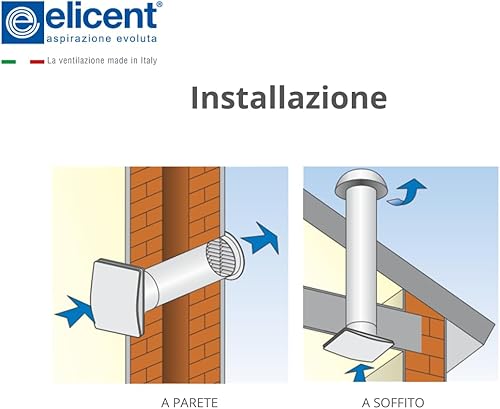 elicent®
aspirazione evoluta

La ventilazione made in Italy

Installazione

A PARETE

A SOFFITO