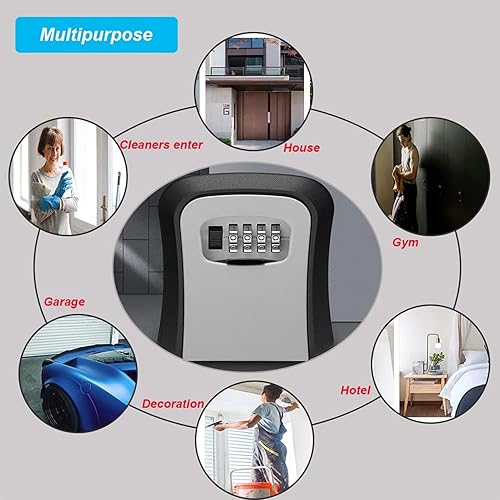 Multipurpose

Cleaners enter

House

Gym

Garage

Hotel

Decoration