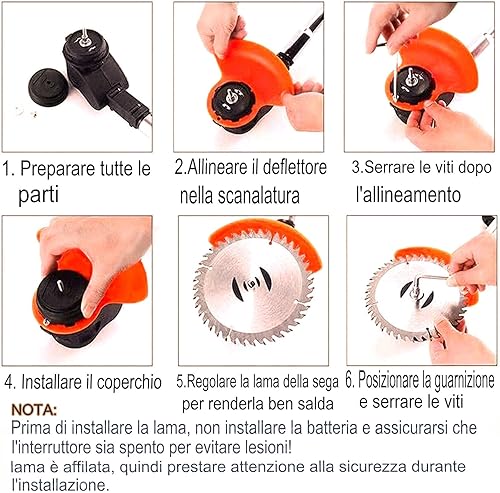 1. Preparare tutte le parti

2.Allineare il deflettore nella scanalatura

3.Serrare le viti dopo l'allineamento

4. Installare il coperchio

5.Regolare la lama della sega per renderla ben salda

6. Posizionare la guarnizione e serrare le viti

NOTA:
Prima di installare la lama, non installare la batteria e assicurarsi che l'interruttore sia spento per evitare lesioni!
lama è affilata, quindi prestare attenzione alla sicurezza durante l'installazione.