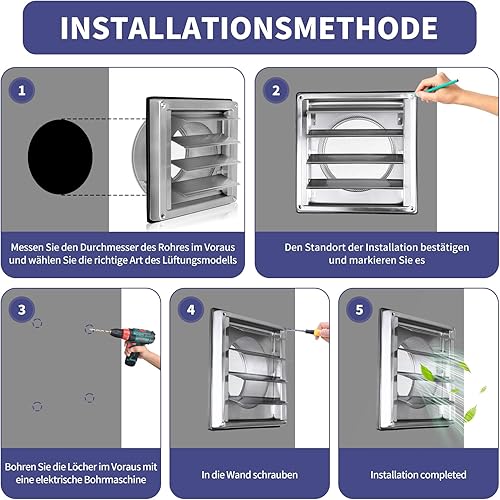 INSTALLATIONSMETHODE

1

Messen Sie den Durchmesser des Rohres im Voraus und wählen Sie die richtige Art des Lüftungsmodells

2

Den Standort der Installation bestätigen und markieren Sie es

3

Bohren Sie die Löcher im Voraus mit eine elektrische Bohrmaschine

4

In die Wand schrauben

5

Installation completed