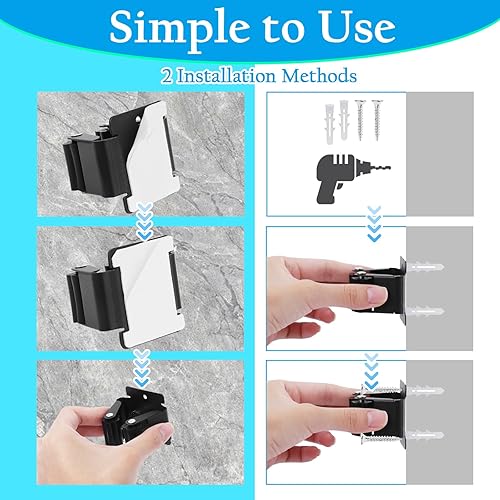 Simple to Use

2 Installation Methods