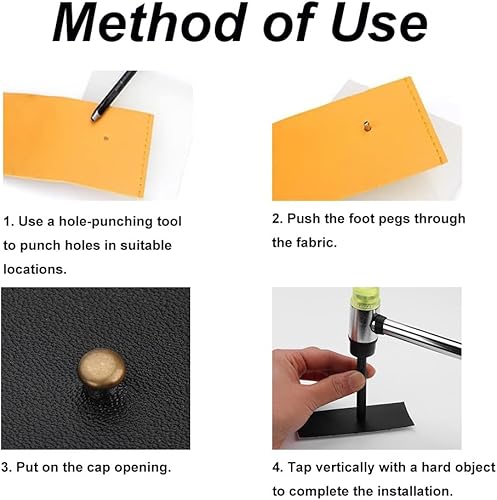 Method of Use

1. Use a hole-punching tool to punch holes in suitable locations.

2. Push the foot pegs through the fabric.

3. Put on the cap opening.

4. Tap vertically with a hard object to complete the installation.