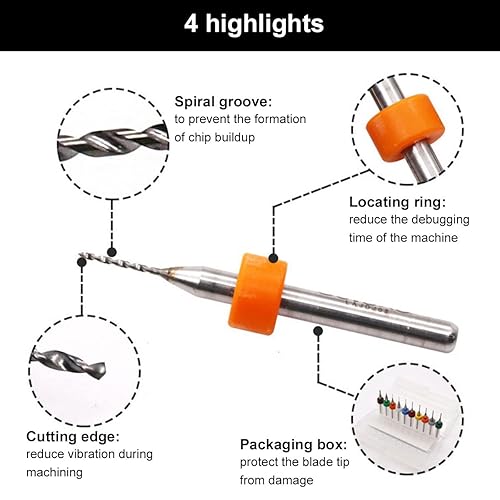 4 highlights

Spiral groove:
to prevent the formation of chip buildup

Locating ring:
reduce the debugging time of the machine

Cutting edge:
reduce vibration during machining

Packaging box:
protect the blade tip from damage