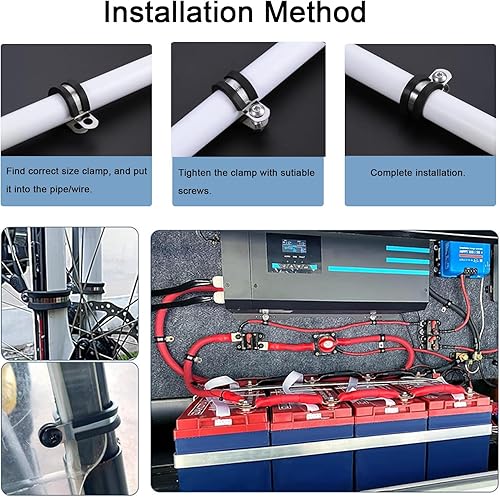 Installation Method

Find correct size clamp, and put it into the pipe/wire.

Tighten the clamp with sutiable screws.

Complete installation.