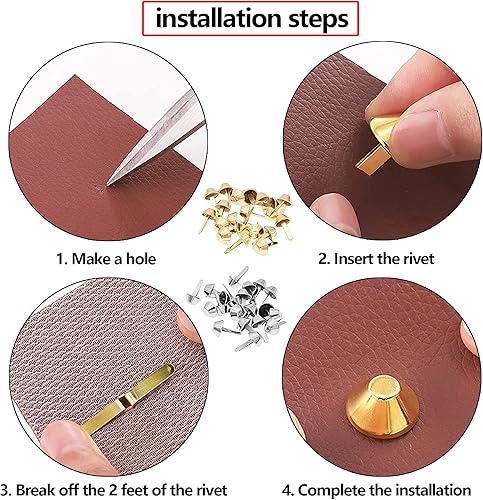 installation steps

1. Make a hole

2. Insert the rivet

3. Break off the 2 feet of the rivet

4. Complete the installation