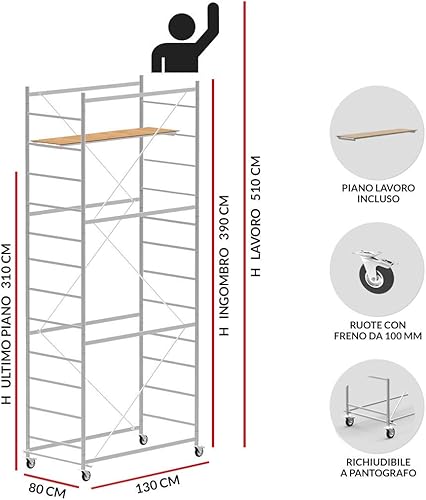 H ULTIMO PIANO 310 CM

H INGOMBRO 390 CM

H LAVORO 510 CM

80 CM

130 CM

PIANO LAVORO INCLUSO

RUOTE CON FRENO DA 100 MM

RICHIUDIBILE A PANTOGRAFO