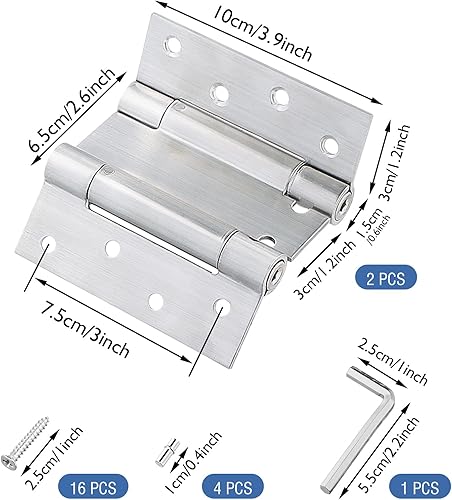 10cm/3.9inch

6.5cm/2.6inch

3cm/1.2inch

1.5cm /0.6inch

3cm/1.2inch

2 PCS

7.5cm/3inch

2.5cm/1inch

5.5cm/2.2inch

2.5cm/1inch

1cm/0.4inch

16 PCS

4 PCS

1 PCS