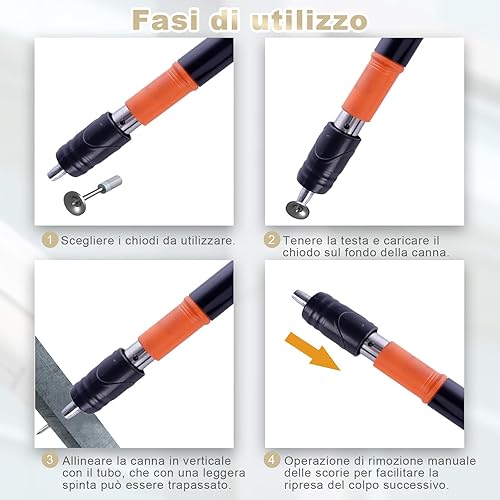 Fasi di utilizzo

1 Scegliere i chiodi da utilizzare.

2 Tenere la testa e caricare il chiodo sul fondo della canna.

3 Allineare la canna in verticale con il tubo, che con una leggera spinta può essere trapassato.

4 Operazione di rimozione manuale delle scorie per facilitare la ripresa del colpo successivo.