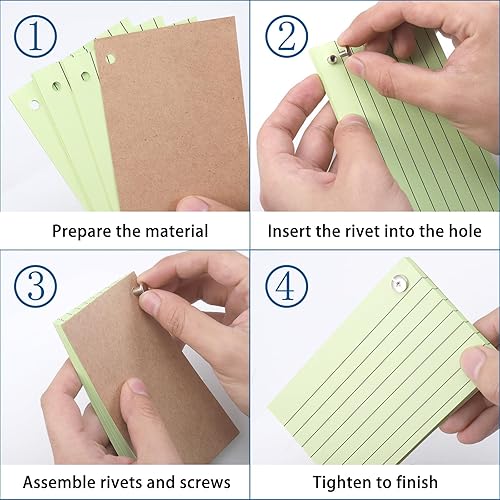 ①

Prepare the material

②

Insert the rivet into the hole

③

Assemble rivets and screws

④

Tighten to finish