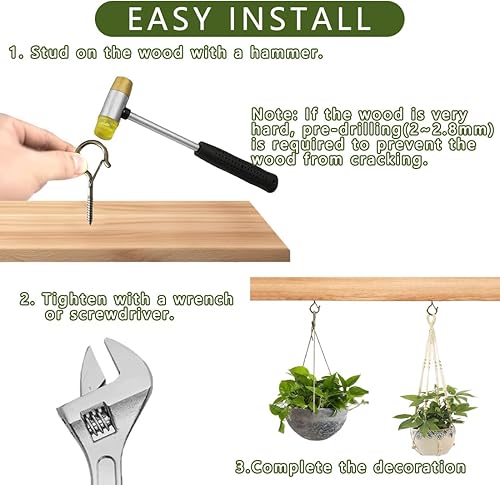 EASY INSTALL

1. Stud on the wood with a hammer.

Note: If the wood is very hard, pre-drilling(2~2.8mm) is required to prevent the wood from cracking.

2. Tighten with a wrench or screwdriver.

3.Complete the decoration