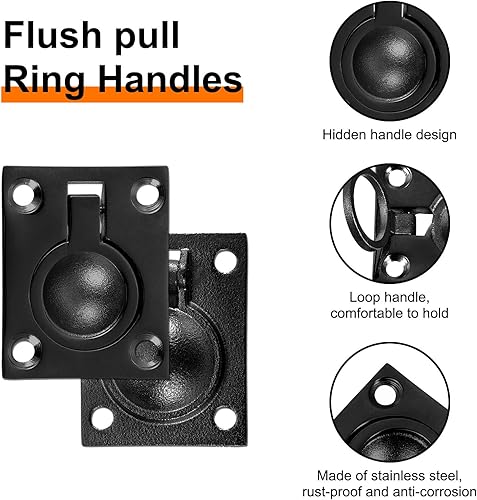 Flush pull
Ring Handles

Hidden handle design

Loop handle, comfortable to hold

Made of stainless steel, rust-proof and anti-corrosion