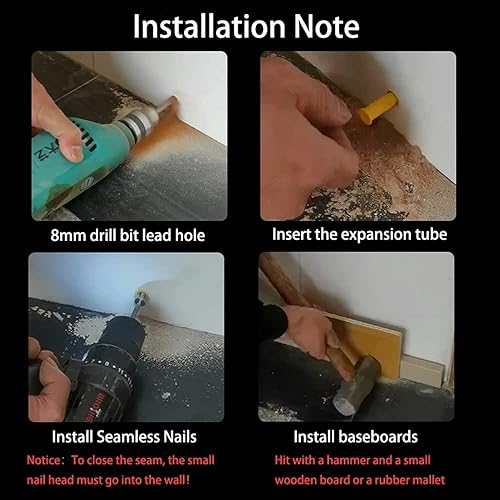 Installation Note

8mm drill bit lead hole

Insert the expansion tube

Install Seamless Nails

Notice: To close the seam, the small nail head must go into the wall!

Install baseboards

Hit with a hammer and a small wooden board or a rubber mallet