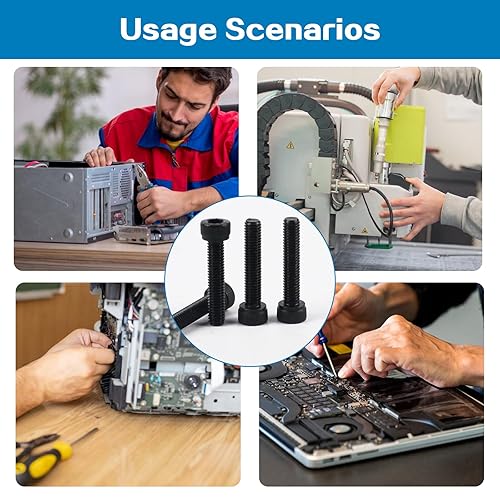 Usage Scenarios