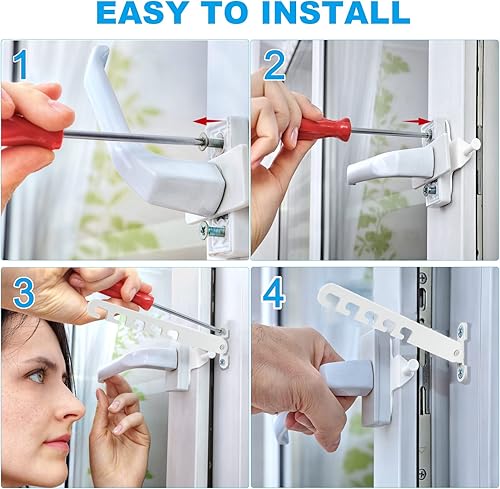 EASY TO INSTALL

1

2

3

4