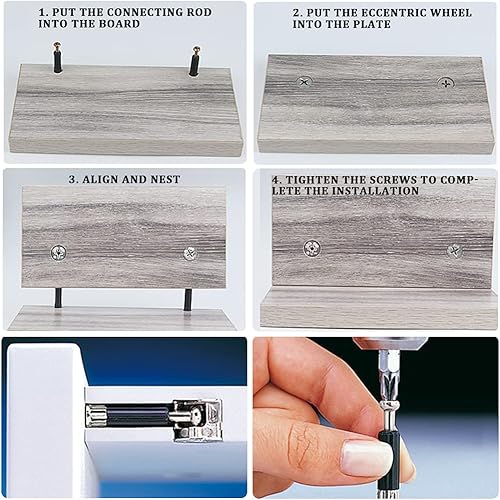 1. PUT THE CONNECTING ROD INTO THE BOARD

2. PUT THE ECCENTRIC WHEEL INTO THE PLATE

3. ALIGN AND NEST

4. TIGHTEN THE SCREWS TO COMPLETE THE INSTALLATION