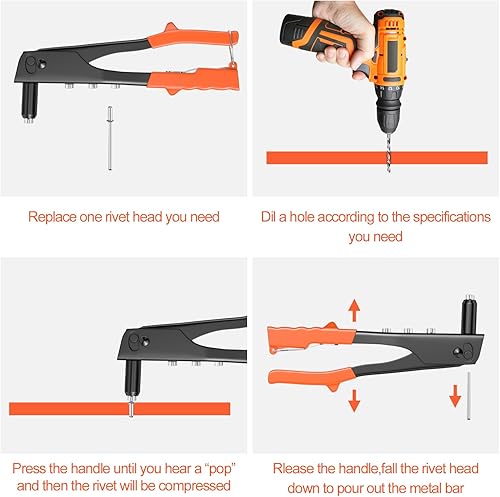 Replace one rivet head you need

Dil a hole according to the specifications you need

Press the handle until you hear a “pop” and then the rivet will be compressed

Rlease the handle,fall the rivet head down to pour out the metal bar