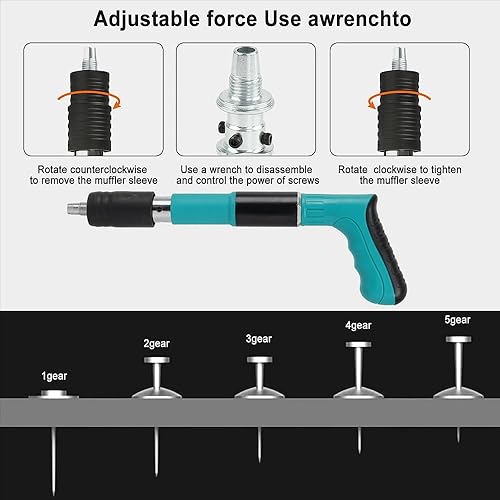 Adjustable force Use awrenchto

Rotate counterclockwise to remove the muffler sleeve

Use a wrench to disassemble and control the power of screws

Rotate clockwise to tighten the muffler sleeve

1gear

2gear

3gear

4gear

5gear