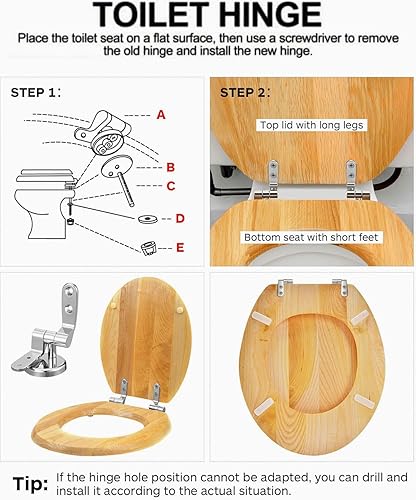 TOILET HINGE

Place the toilet seat on a flat surface, then use a screwdriver to remove the old hinge and install the new hinge.

STEP 1:

A

B

C

D

E

STEP 2:

Top lid with long legs

Bottom seat with short feet

Tip: If the hinge hole position cannot be adapted, you can drill and install it according to the actual situation.