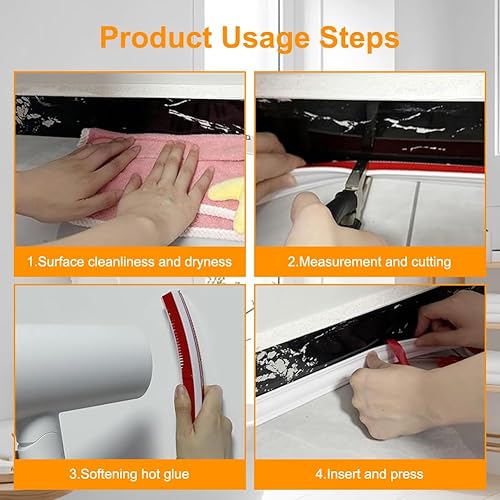 Product Usage Steps

1.Surface cleanliness and dryness

2.Measurement and cutting

3.Softening hot glue

4.Insert and press