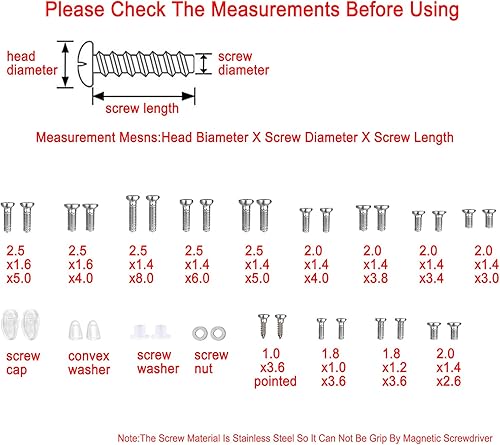 Please Check The Measurements Before Using

head diameter

screw diameter

screw length

Measurement Mesns:Head Biameter X Screw Diameter X Screw Length

2.5 x1.6 x5.0

2.5 x1.6 x4.0

2.5 x1.4 x8.0

2.5 x1.4 x6.0

2.5 x1.4 x5.0

2.0 x1.4 x4.0

2.0 x1.4 x3.8

2.0 x1.4 x3.4

2.0 x1.4 x3.0

screw cap

convex washer

screw washer

screw nut

1.0 x3.6 pointed

1.8 x1.0 x3.6

1.8 x1.2 x3.6

2.0 x1.4 x2.6

Note:The Screw Material Is Stainless Steel So It Can Not Be Grip By Magnetic Screwdriver