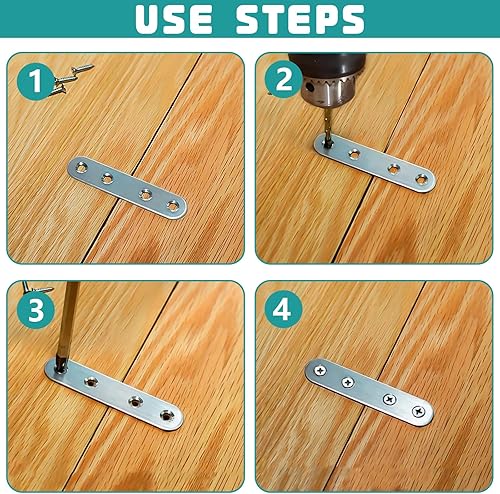 USE STEPS

1

2

3

4