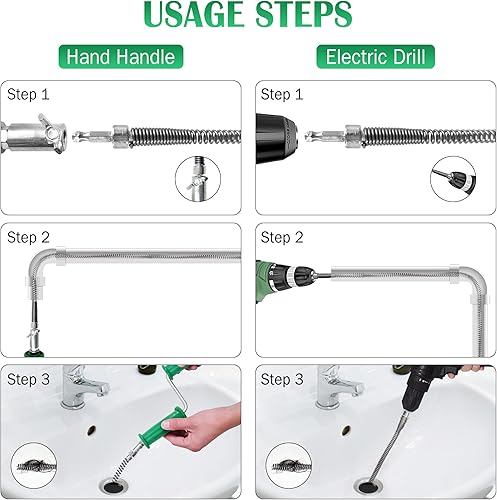 USAGE STEPS

Hand Handle

Step 1

Step 2

Step 3

Electric Drill

Step 1

Step 2

Step 3