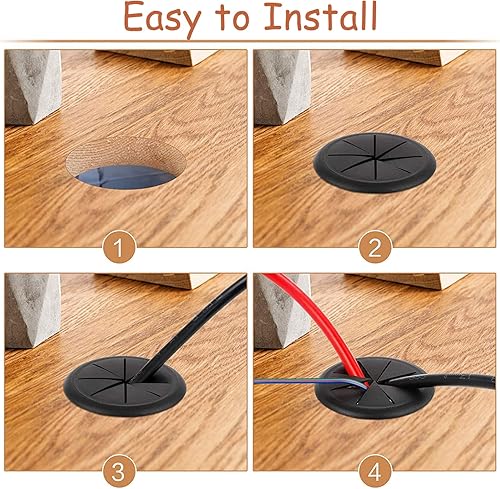 Easy to Install

1

2

3

4