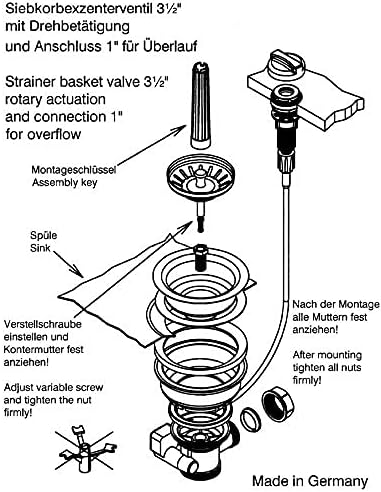 Siebkorbexzenterventil 3½"
mit Drehbetätigung
und Anschluss 1" für Überlauf

Strainer basket valve 3½"
rotary actuation
and connection 1"
for overflow

Montageschlüssel
Assembly key

Spüle
Sink

Verstellschraube einstellen und Kontermutter fest anziehen!

Adjust variable screw and tighten the nut firmly!

Nach der Montage alle Muttern fest anziehen!

After mounting tighten all nuts firmly!

Made in Germany