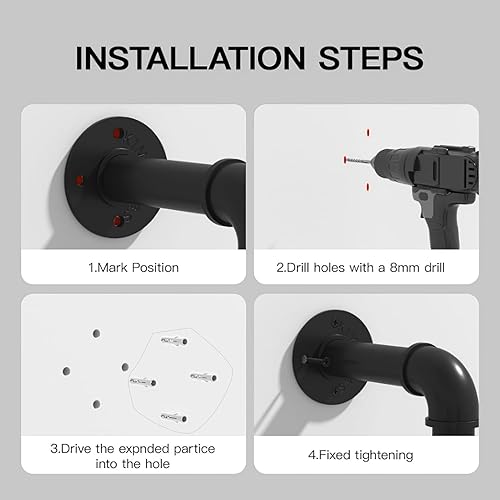 INSTALLATION STEPS

1.Mark Position

2.Drill holes with a 8mm drill

3.Drive the expnded partice into the hole

4.Fixed tightening