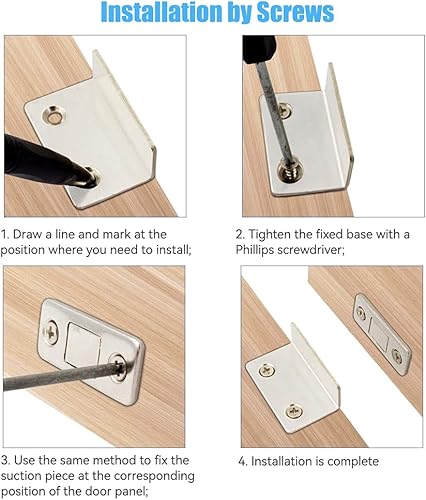 Installation by Screws

1. Draw a line and mark at the position where you need to install;

2. Tighten the fixed base with a Phillips screwdriver;

3. Use the same method to fix the suction piece at the corresponding position of the door panel;

4. Installation is complete