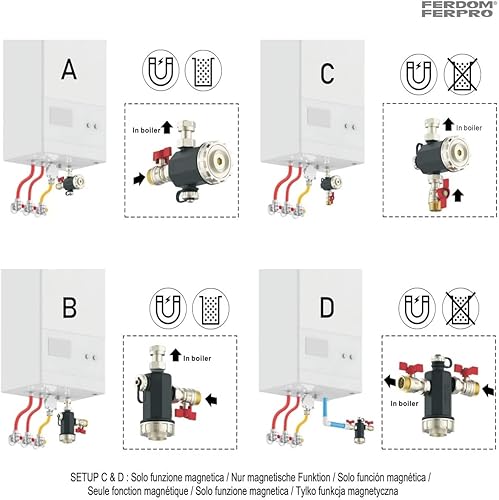 FERDOM®
FERPRO

A

In boiler

C

In boiler

B

In boiler

D

In boiler

SETUP C & D : Solo funzione magnetica / Nur magnetische Funktion / Solo función magnética / Seule fonction magnétique / Solo funzione magnetica / Tylko funkcja magnetyczna