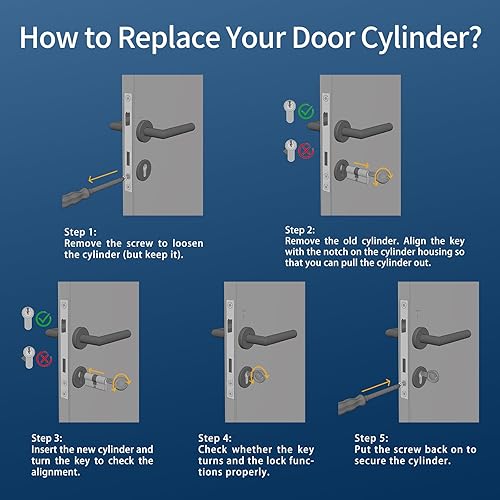 How to Replace Your Door Cylinder?

Step 1:
Remove the screw to loosen the cylinder (but keep it).

Step 2:
Remove the old cylinder. Align the key with the notch on the cylinder housing so that you can pull the cylinder out.

Step 3:
Insert the new cylinder and turn the key to check the alignment.

Step 4:
Check whether the key turns and the lock functions properly.

Step 5:
Put the screw back on to secure the cylinder.