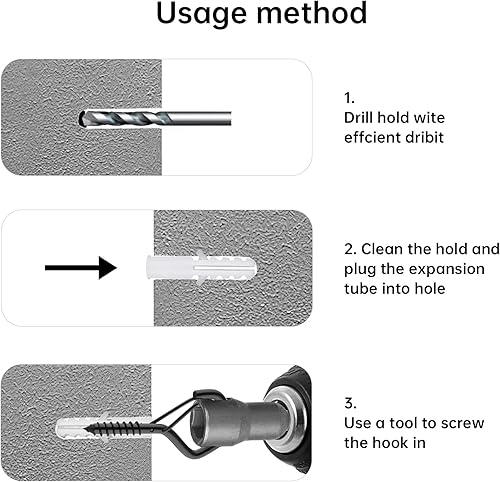 Usage method

1.
Drill hold wite effcient dribit

2. Clean the hold and plug the expansion tube into hole

3.
Use a tool to screw the hook in